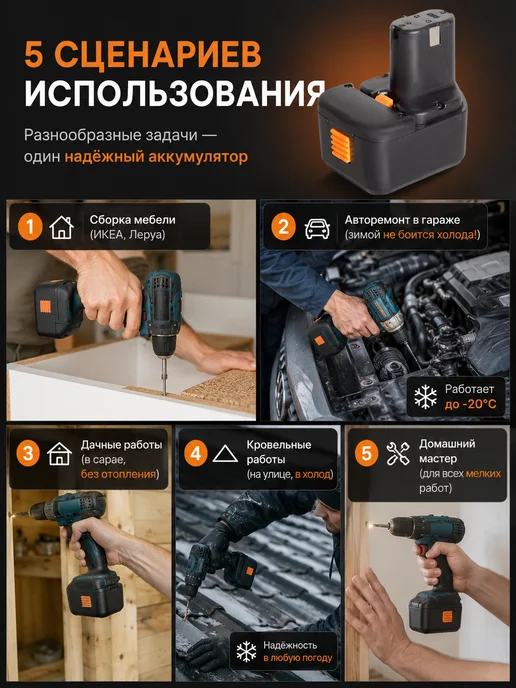 5 СЦЕНАРИЕВ ИСПОЛЬЗОВАНИЯ

Разнообразные задачи — один надёжный аккумулятор

1 Сборка мебели (ИКЕА, Леруа)

2 Авторемонт в гараже (зимой не боится холода!)

Работает до -20°C

3 Дачные работы (в сарае, без отопления)

4 Кровельные работы (на улице, в холод)

Надёжность в любую погоду

5 Домашний мастер (для всех мелких работ)