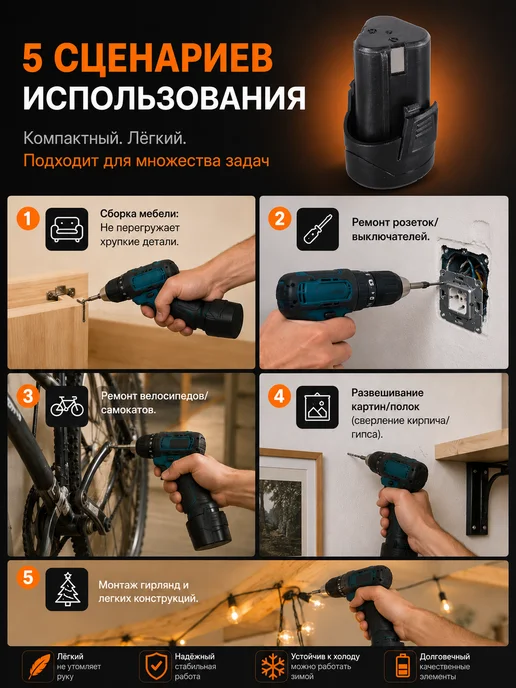 5 СЦЕНАРИЕВ ИСПОЛЬЗОВАНИЯ

Компактный. Лёгкий.
Подходит для множества задач

1
Сборка мебели:
Не перегружает хрупкие детали.

2
Ремонт розеток/ выключателей.

3
Ремонт велосипедов/ самокатов.

4
Развешивание картин/полок
(сверление кирпича/ гипса).

5
Монтаж гирлянд и легких конструкций.

Лёгкий
не утомляет руку

Надёжный
стабильная работа

Устойчив к холоду
можно работать зимой

Долговечный
качественные элементы