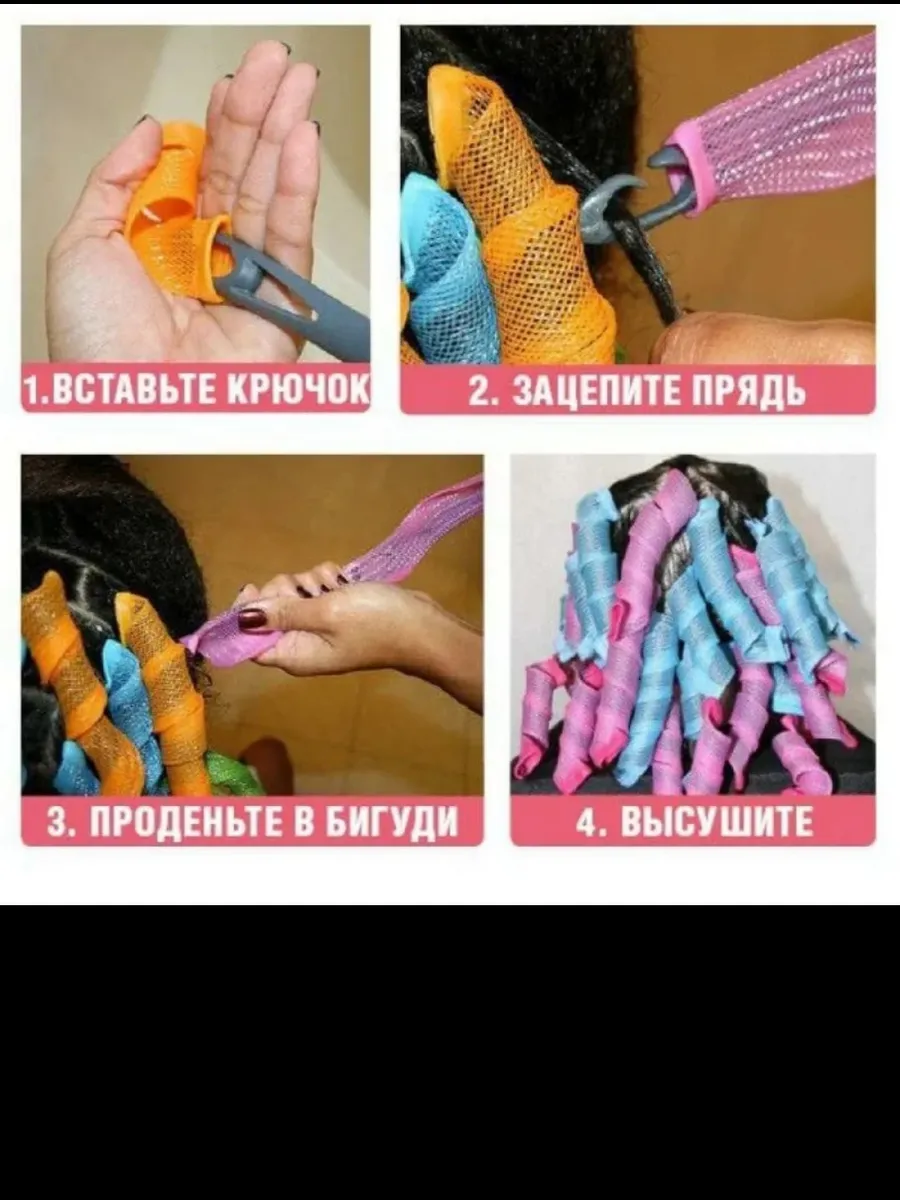 1.ВСТАВЬТЕ КРЮЧОК

2. ЗАЦЕПИТЕ ПРЯДЬ

3. ПРОДЕНЬТЕ В БИГУДИ

4. ВЫСУШИТЕ