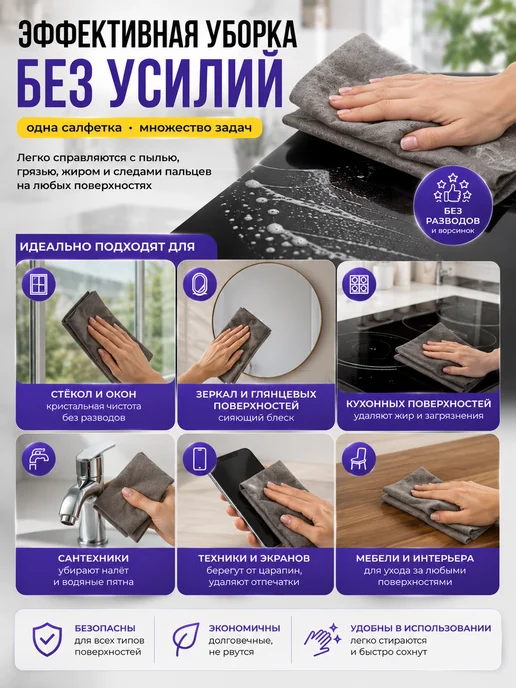 ЭФФЕКТИВНАЯ УБОРКА
БЕЗ УСИЛИЙ

одна салфетка • множество задач

Легко справляются с пылью, грязью, жиром и следами пальцев на любых поверхностях

БЕЗ РАЗВОДОВ
и ворсинок

ИДЕАЛЬНО ПОДХОДЯТ ДЛЯ

СТЁКОЛ И ОКОН
кристальная чистота без разводов

ЗЕРКАЛ И ГЛЯНЦЕВЫХ ПОВЕРХНОСТЕЙ
сияющий блеск

КУХОННЫХ ПОВЕРХНОСТЕЙ
удаляют жир и загрязнения

САНТЕХНИКИ
убирают налёт и водяные пятна

ТЕХНИКИ И ЭКРАНОВ
берегут от царапин, удаляют отпечатки

МЕБЕЛИ И ИНТЕРЬЕРА
для ухода за любыми поверхностями

БЕЗОПАСНЫ
для всех типов поверхностей

ЭКОНОМИЧНЫ
долговечные, не рвутся

УДОБНЫ В ИСПОЛЬЗОВАНИИ
легко стираются и быстро сохнут