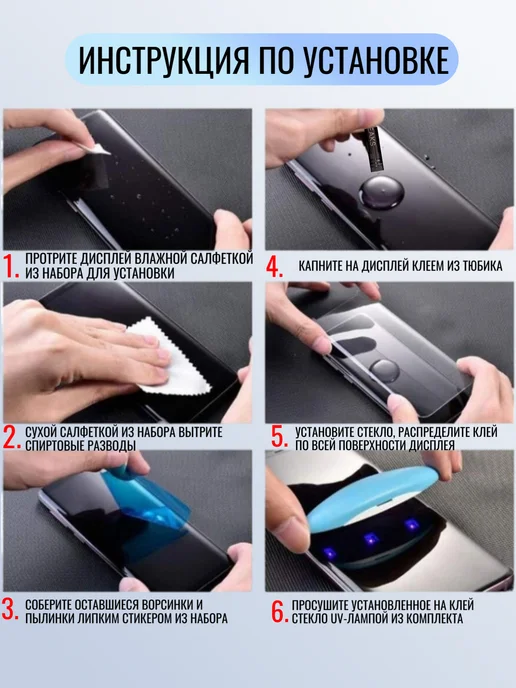 ИНСТРУКЦИЯ ПО УСТАНОВКЕ

1. ПРОТРИТЕ ДИСПЛЕЙ ВЛАЖНОЙ САЛФЕТКОЙ ИЗ НАБОРА ДЛЯ УСТАНОВКИ

2. СУХОЙ САЛФЕТКОЙ ИЗ НАБОРА ВЫТРИТЕ СПИРТОВЫЕ РАЗВОДЫ

3. СОБЕРИТЕ ОСТАВШИЕСЯ ВОРСИНКИ И ПЫЛИНКИ ЛИПКИМ СТИКЕРОМ ИЗ НАБОРА

4. КАПНИТЕ НА ДИСПЛЕЙ КЛЕЕМ ИЗ ТЮБИКА

5. УСТАНОВИТЕ СТЕКЛО, РАСПРЕДЕЛИТЕ КЛЕЙ ПО ВСЕЙ ПОВЕРХНОСТИ ДИСПЛЕЯ

6. ПРОСУШИТЕ УСТАНОВЛЕННОЕ НА КЛЕЙ СТЕКЛО UV-ЛАМПОЙ ИЗ КОМПЛЕКТА