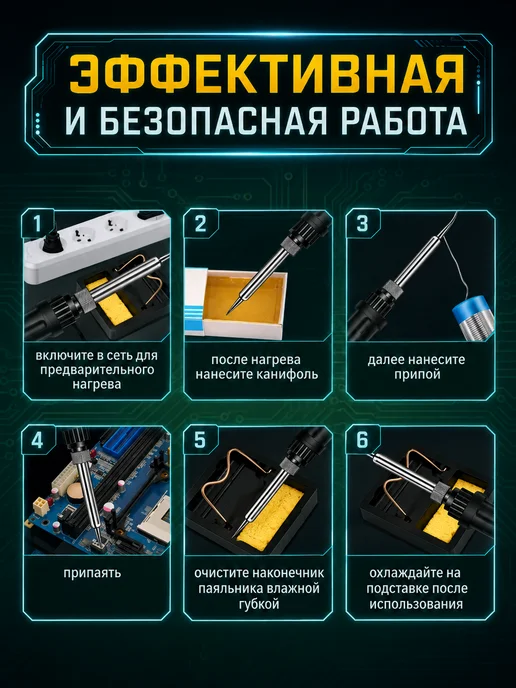 ЭФФЕКТИВНАЯ
И БЕЗОПАСНАЯ РАБОТА

1

включите в сеть для предварительного нагрева

2

после нагрева нанесите канифоль

3

далее нанесите припой

4

припаять

5

очистите наконечник паяльника влажной губкой

6

охлаждайте на подставке после использования