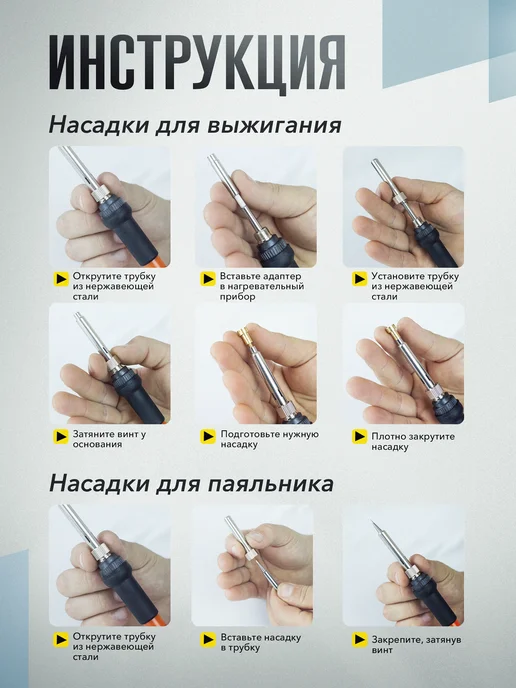 ИНСТРУКЦИЯ

Насадки для выжигания

Открутите трубку из нержавеющей стали

Вставьте адаптер в нагревательный прибор

Установите трубку из нержавеющей стали

Затяните винт у основания

Подготовьте нужную насадку

Плотно закрутите насадку

Насадки для паяльника

Открутите трубку из нержавеющей стали

Вставьте насадку в трубку

Закрепите, затянув винт